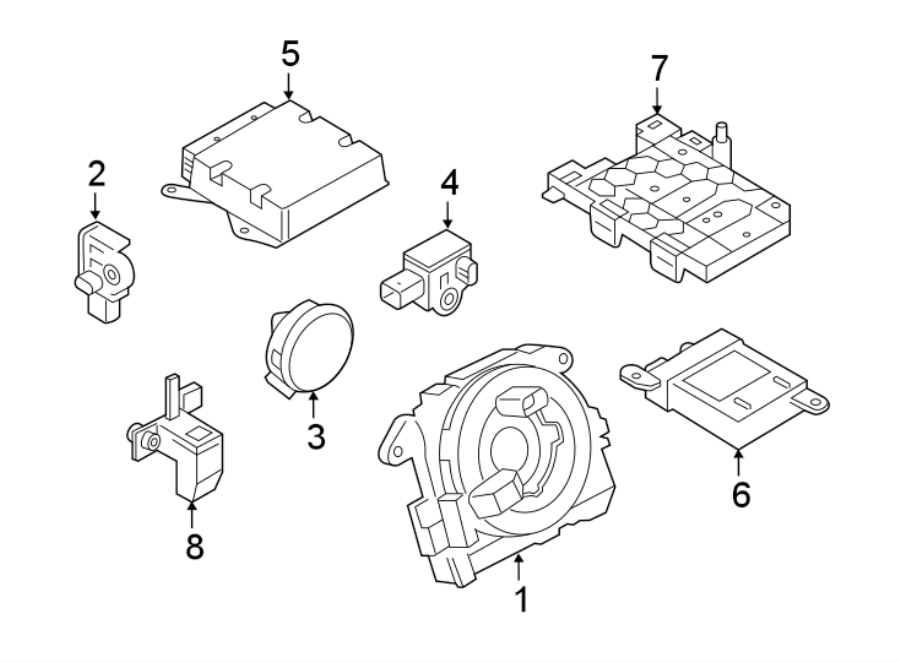 5
7
2
4
3
6
8
1