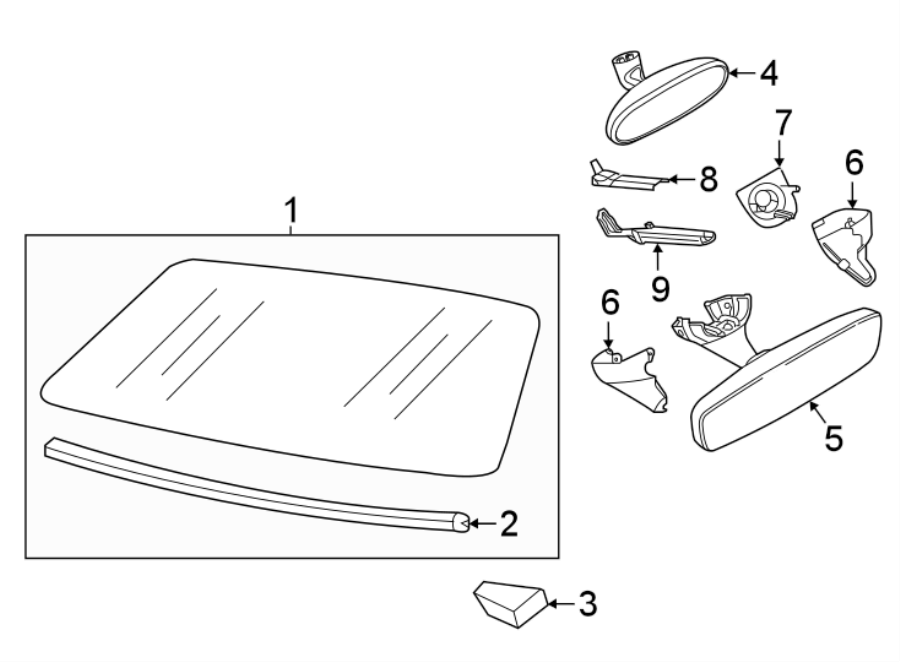 4
7
6
8
1
9
6
5
2
3