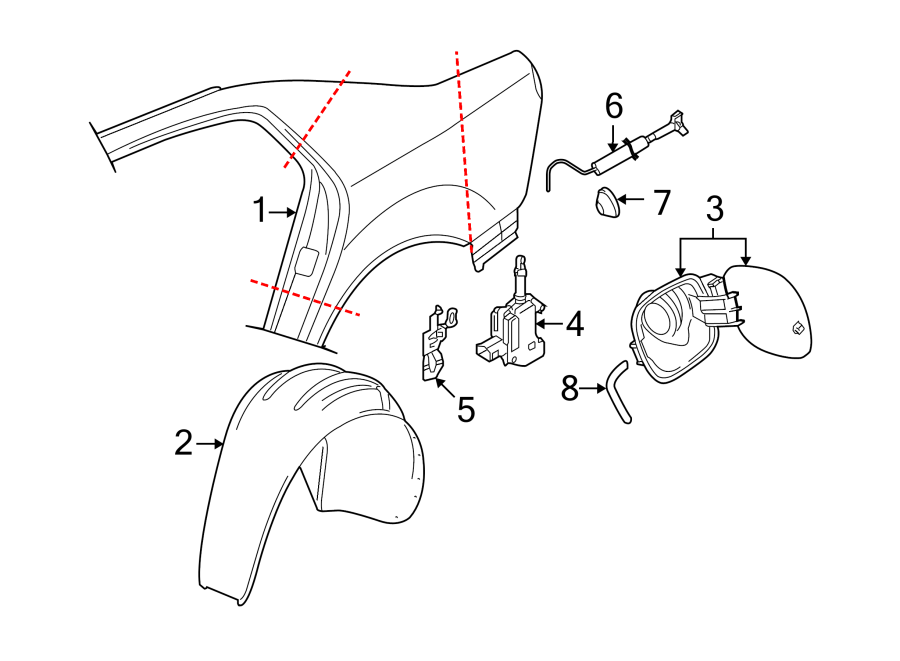 6
1
7
3
4
5
8
2