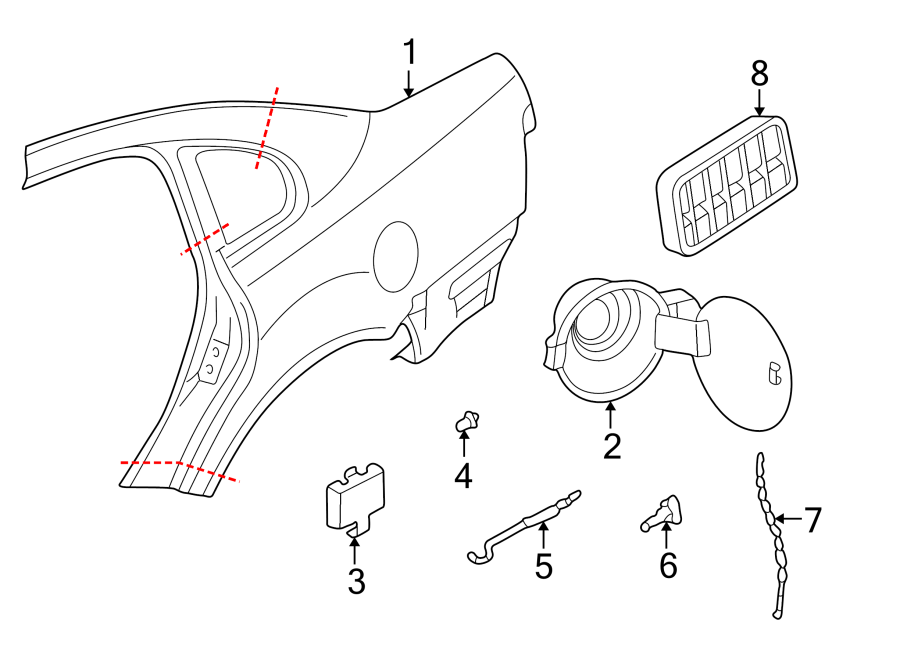 1
8
2
4
3
5
6
7