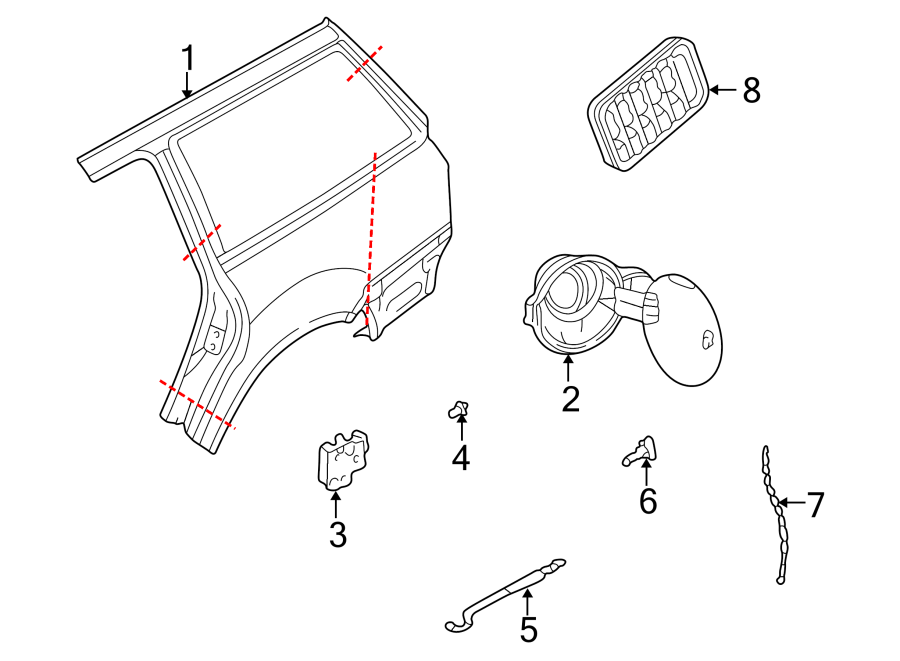 1
8
2
4
3
6
7
5