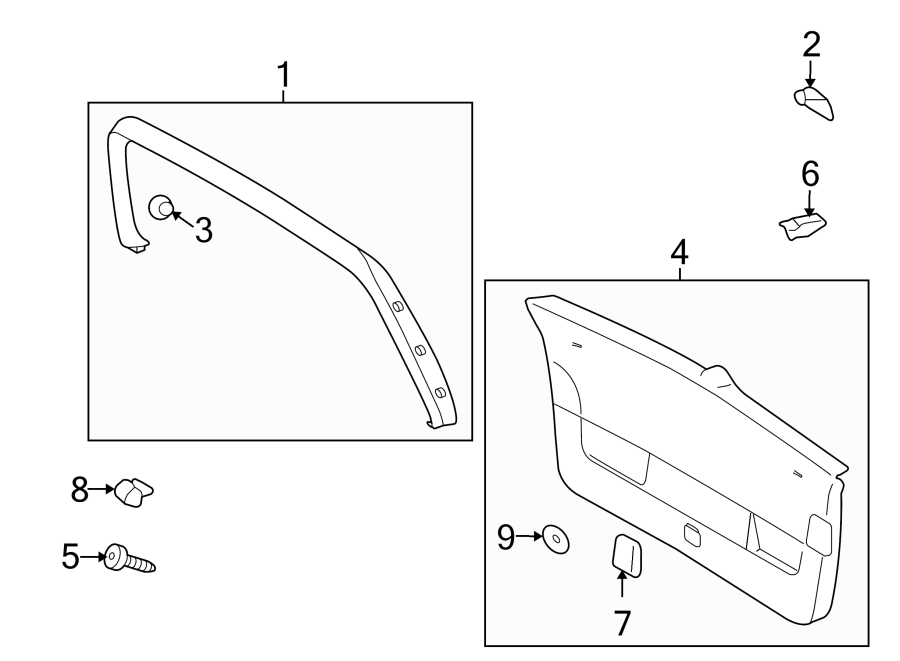 1
2
3
6
4
8
5
9
7