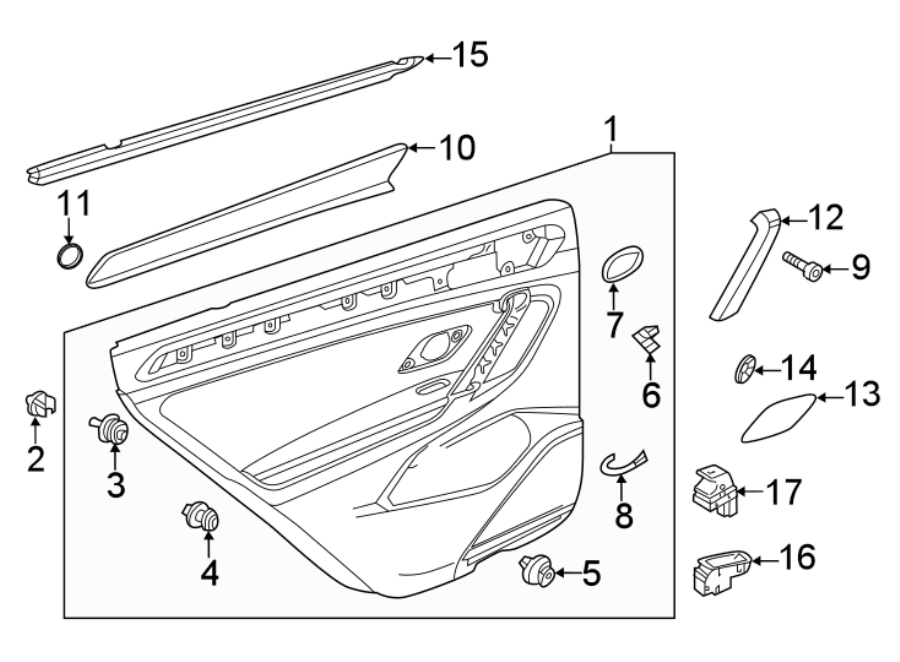 15
10
1
11
12
9
7
6
14
13
2
3
8
17
4
5
16