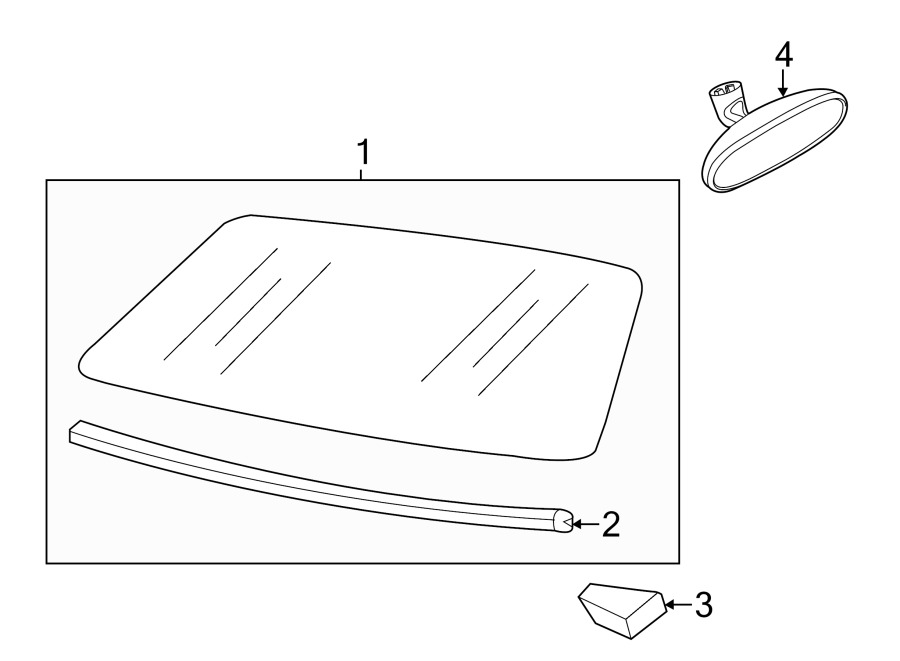 4
1
2
3