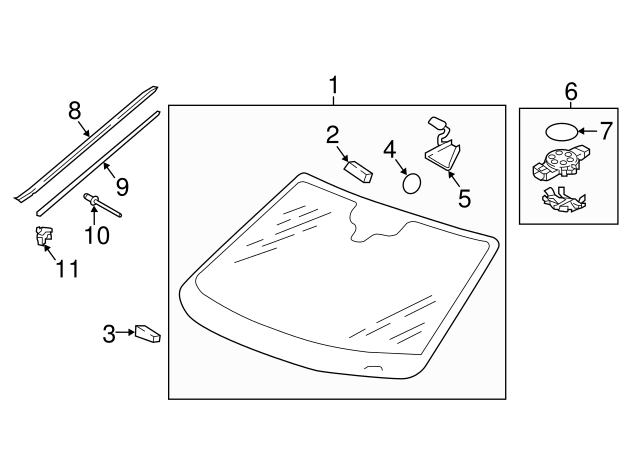 8
9
10
11
3
1
2
4
5
6
7