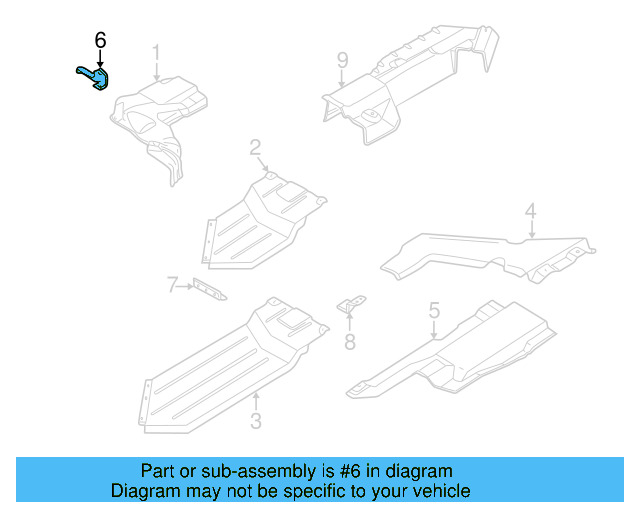 6
1
9
2
4
7
8
5
3

Part or sub-assembly is #6 in diagram
Diagram may not be specific to your vehicle