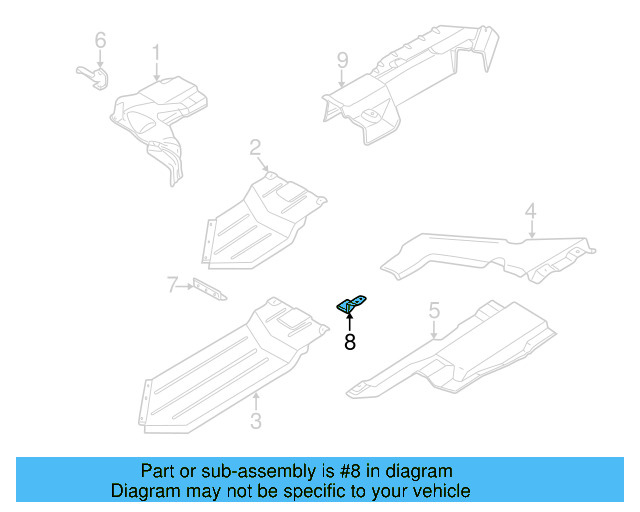 6
1
9
2
4
7
8
5
3

Part or sub-assembly is #8 in diagram
Diagram may not be specific to your vehicle