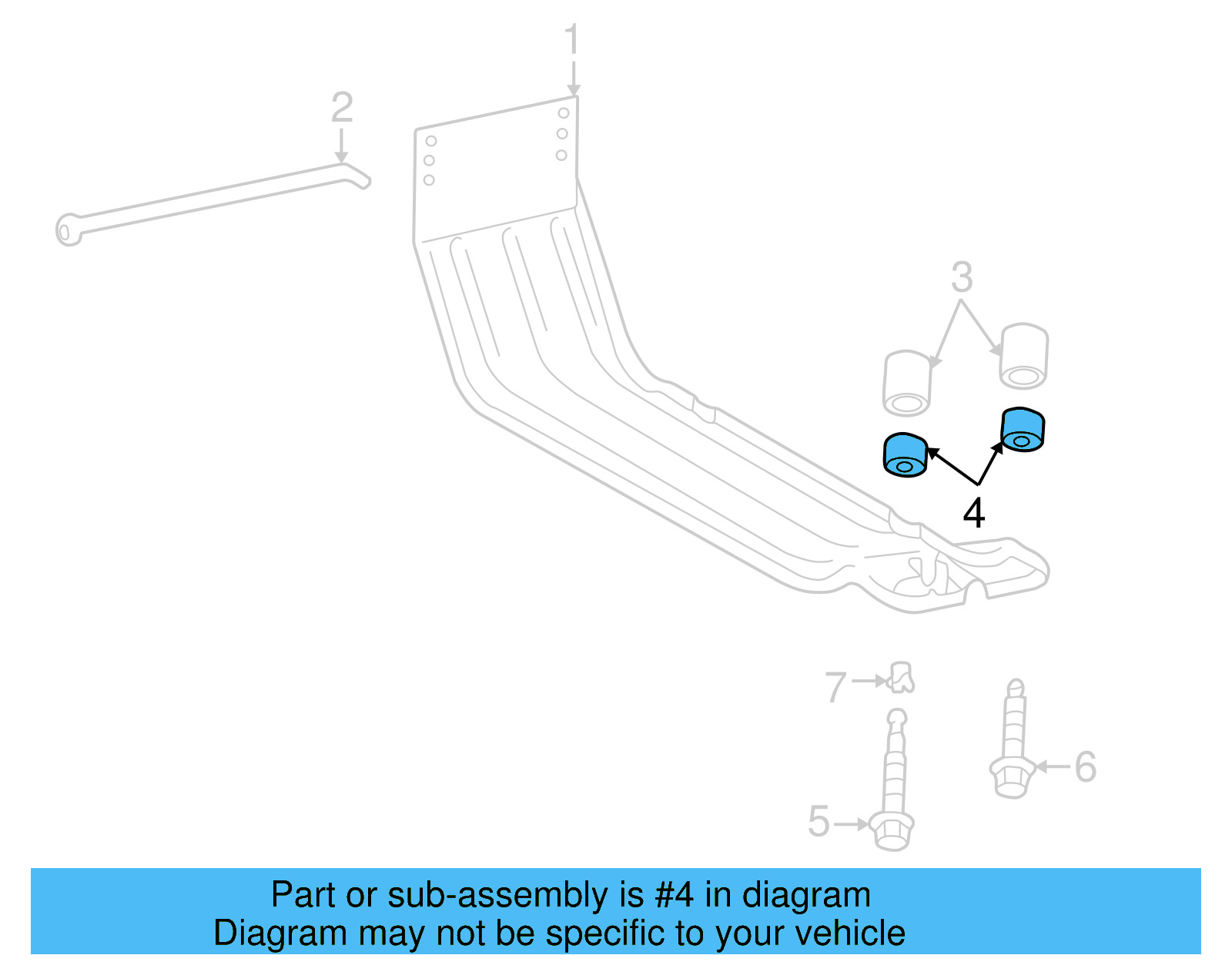 1
2
3
4
7
6
5

Part or sub-assembly is #4 in diagram
Diagram may not be specific to your vehicle