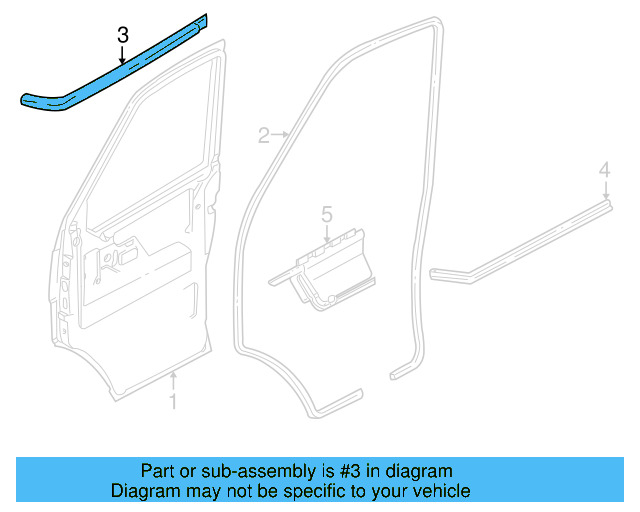 3

2

4

5

1

Part or sub-assembly is #3 in diagram
Diagram may not be specific to your vehicle