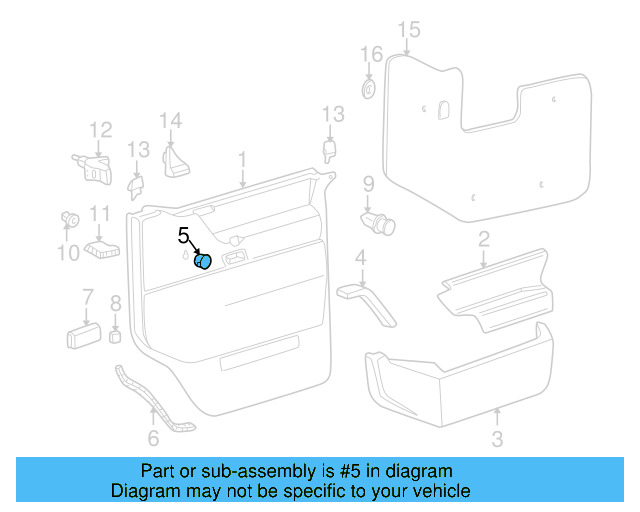 15
16
12
14
13
13
1
9
11
10
5
2
4
7
8
6
3
Part or sub-assembly is #5 in diagram
Diagram may not be specific to your vehicle