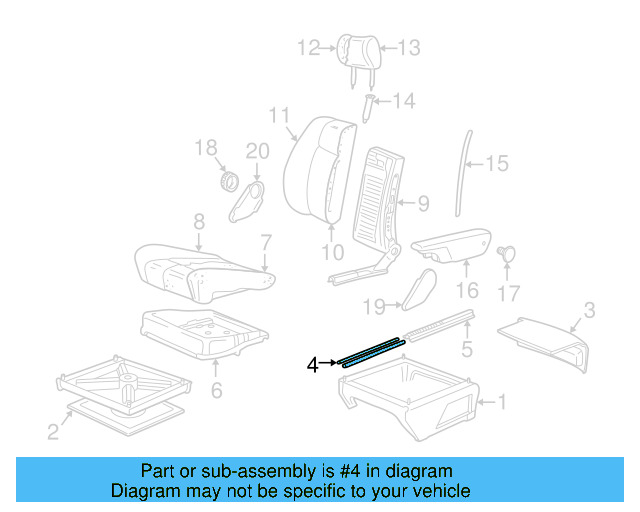 12
13
14
11
18
20
15
9
8
7
10
16
17
19
3
5
4
6
1
2

Part or sub-assembly is #4 in diagram
Diagram may not be specific to your vehicle