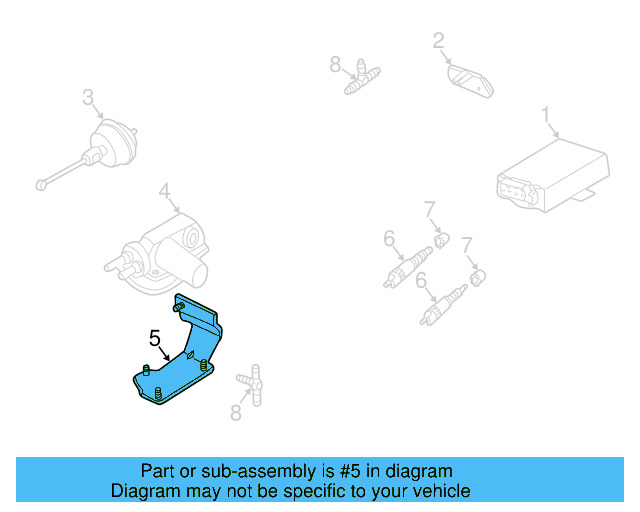 8
2
3
1
4
7
6
7
6
5
8

Part or sub-assembly is #5 in diagram
Diagram may not be specific to your vehicle