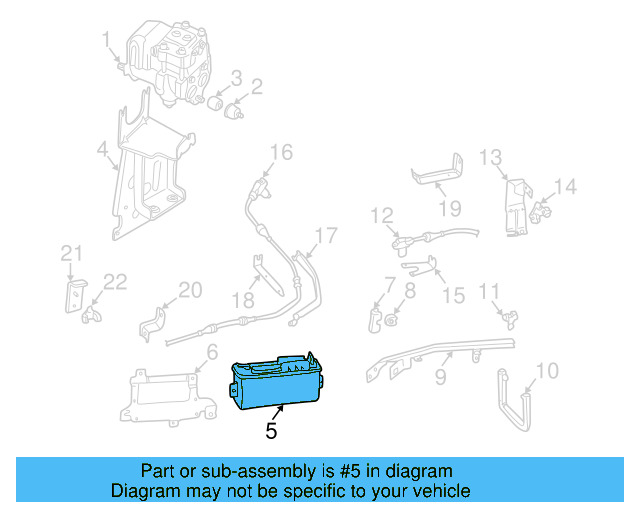 1
3
2
4
16
13
14
19
12
17
21
22
20
18
7
8
15
11
6
9
10
5

Part or sub-assembly is #5 in diagram
Diagram may not be specific to your vehicle