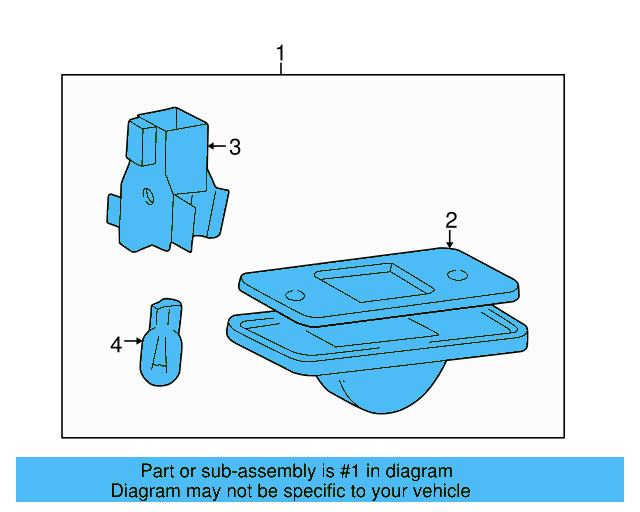 1

3

2

4

Part or sub-assembly is #1 in diagram
Diagram may not be specific to your vehicle