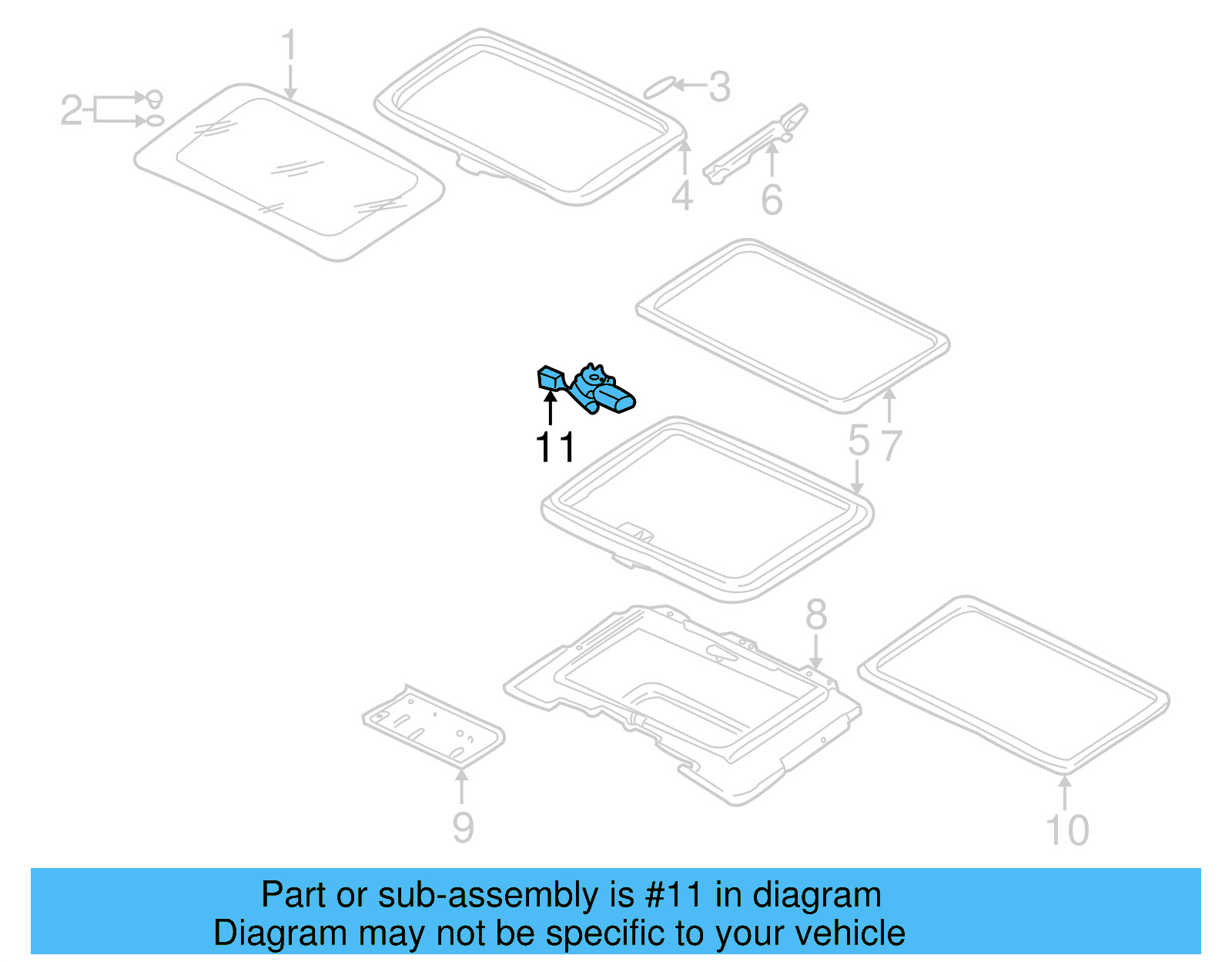 1
2
3
4
6
11
5
7
8
9
10

Part or sub-assembly is #11 in diagram
Diagram may not be specific to your vehicle