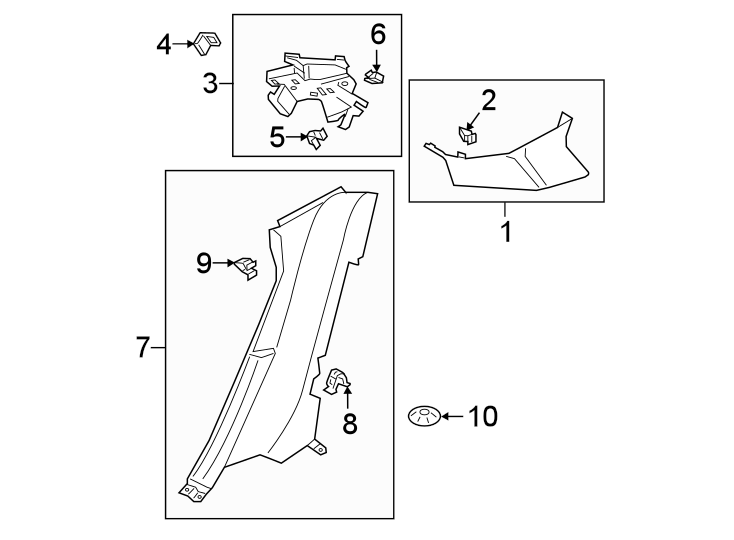 4
3
6
5
2
1
9
7
8
10