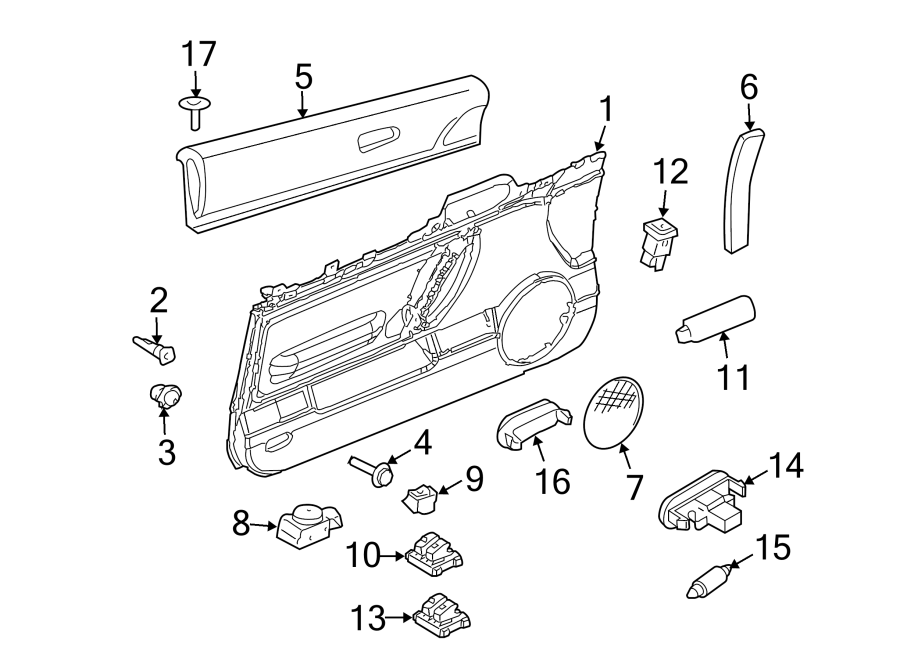 17
5
1
6
12
2
11
3
4
9
16
7
14
8
10
15
13