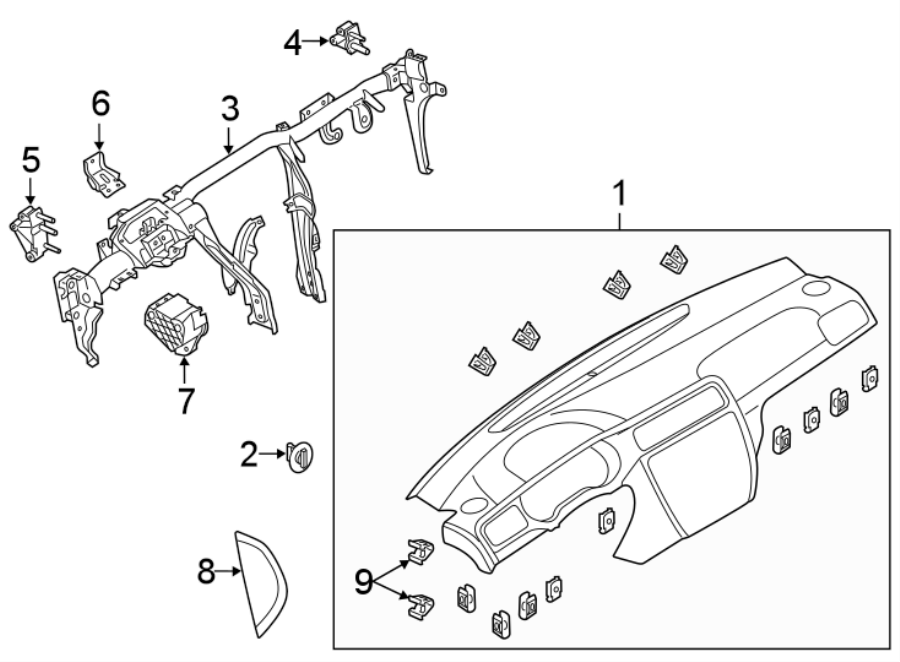 4
6
3
5
1
7
2
8
9