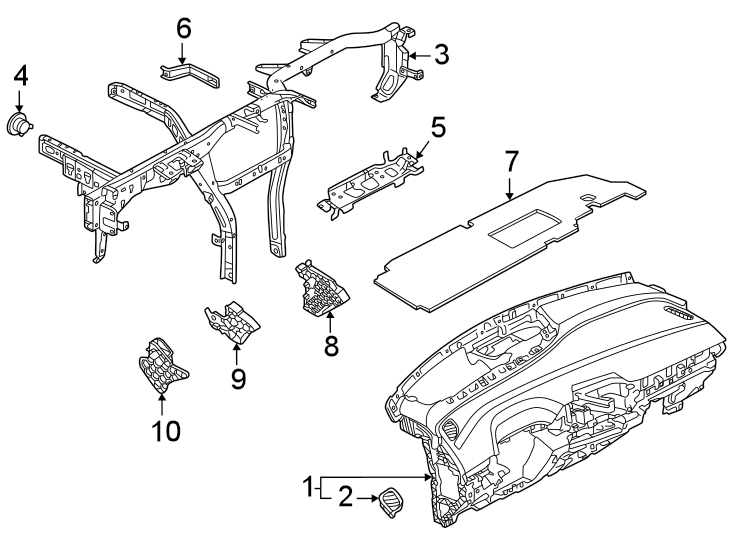 6
3
4
5
7
8
9
10
1
2