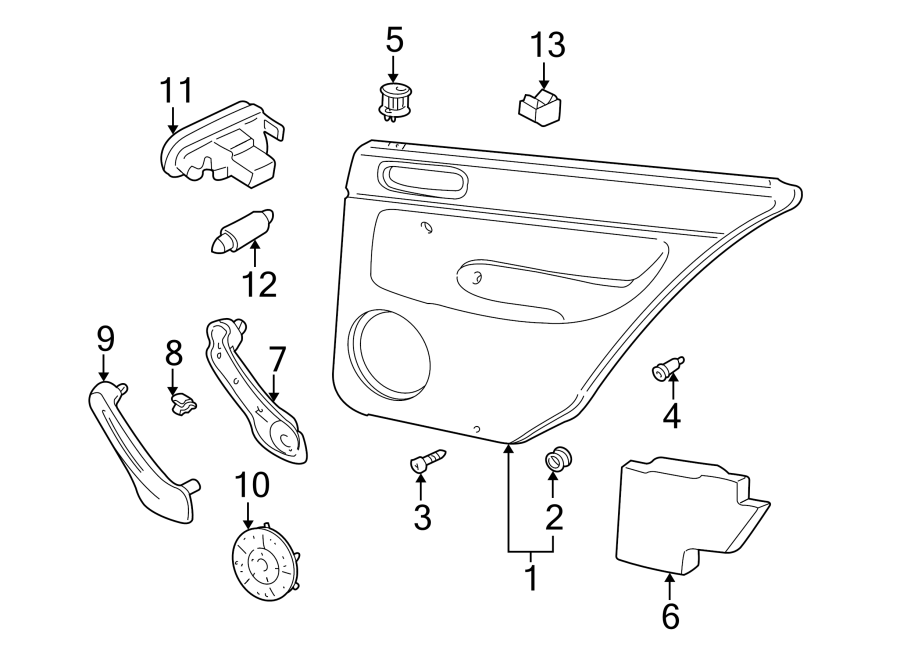 5
13
11
12
9
8
7
4
10
3
2
1
6