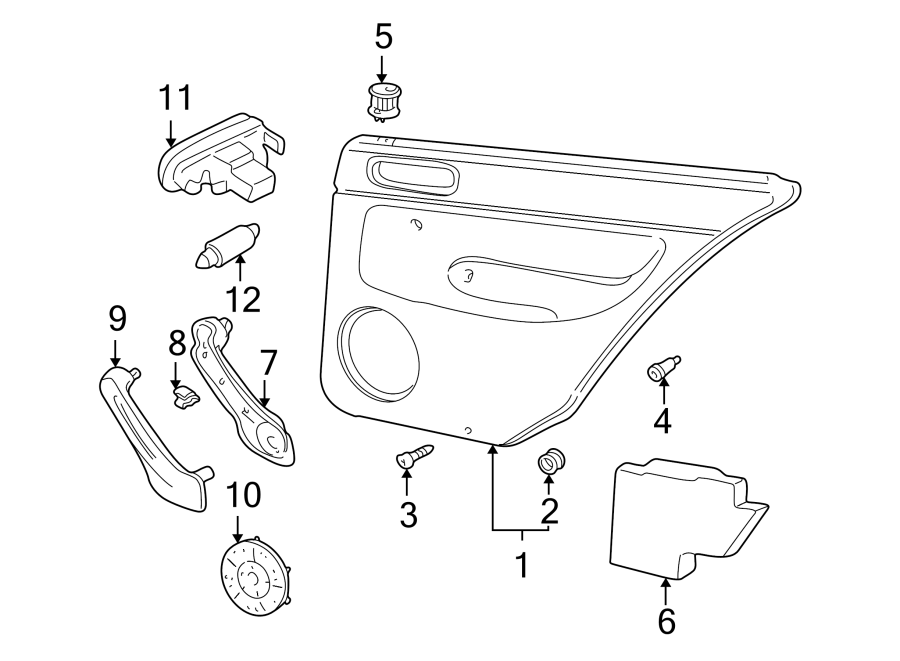 5
11
12
9
8
7
4
3
2
1
10
6