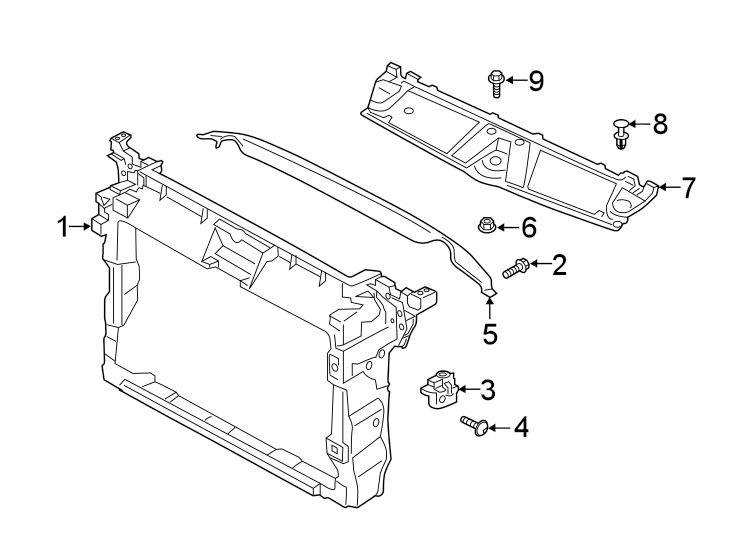 9
8
7
1
6
2
5
3
4