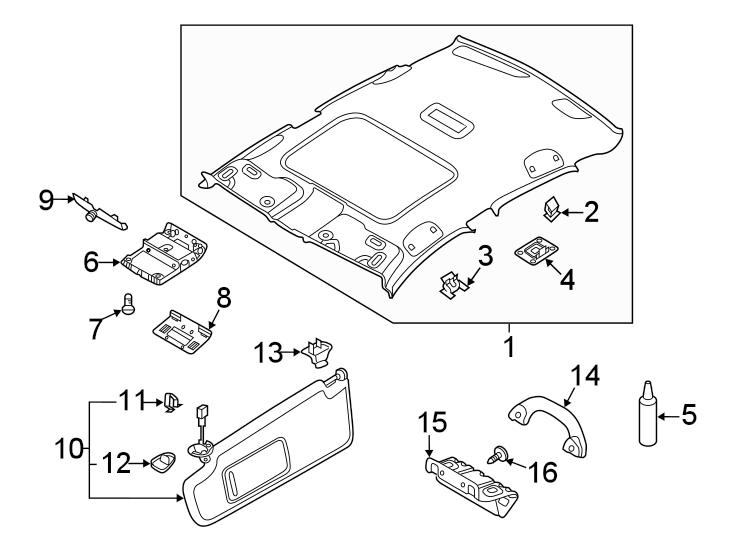 9
6
7
8
2
3
4
1
13
11
10
12
14
15
16
5