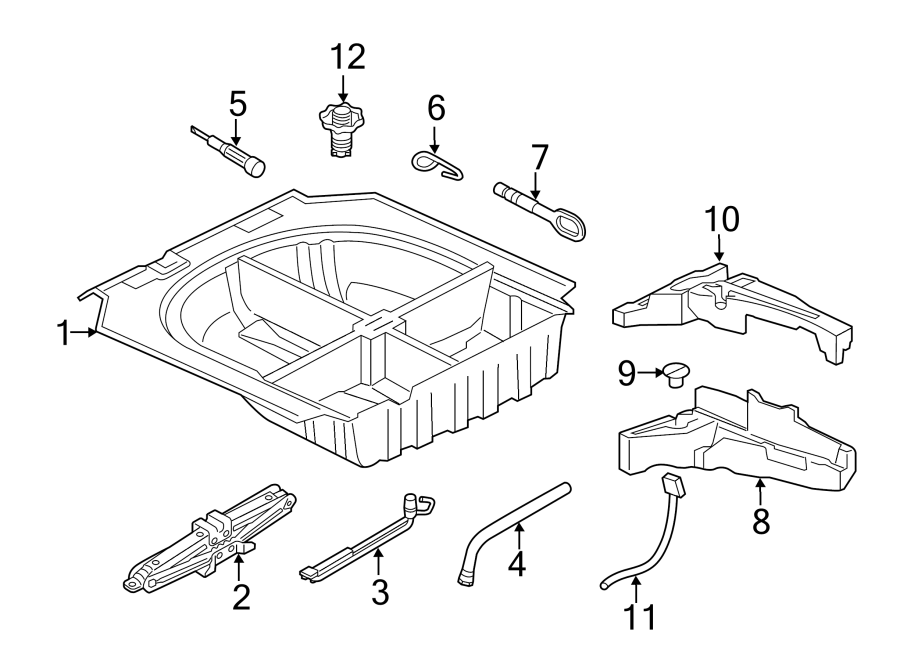 12
5
6
7
10
1
9
8
2
3
4
11