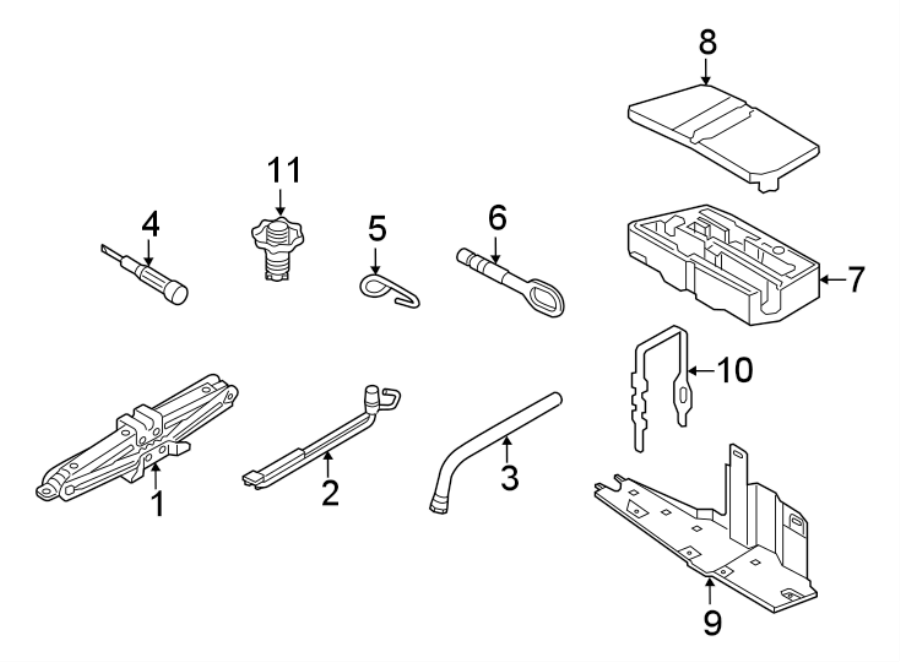 8
11
4
5
6
7
10
1
2
3
9