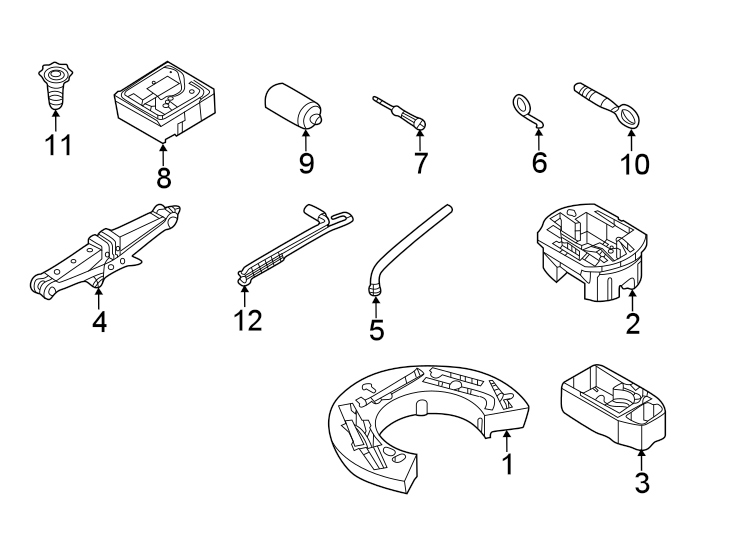 11
8
9
7
6
10
4
12
5
2
1
3