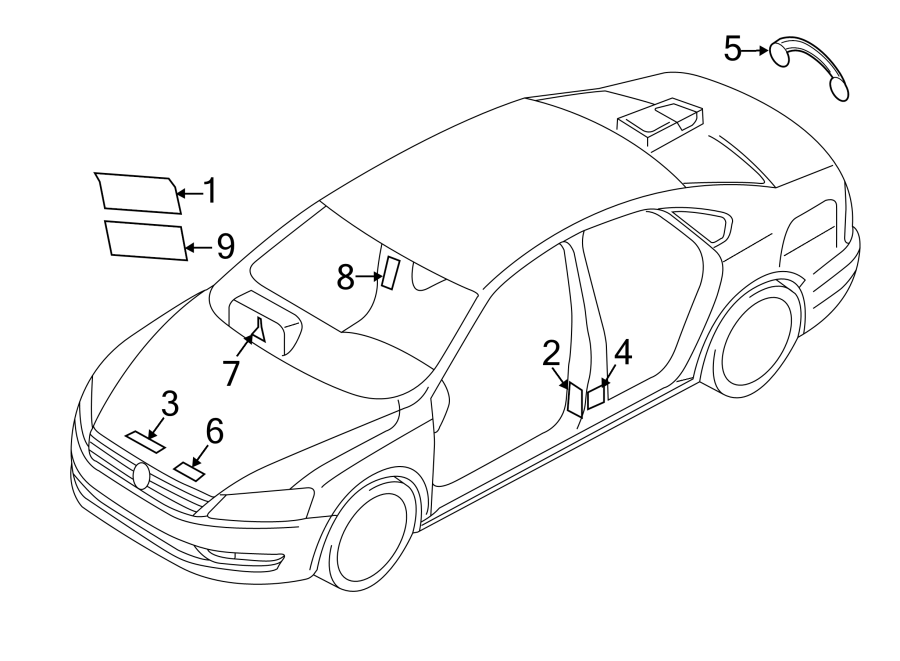 5
1
9
8
7
2
4
3
6