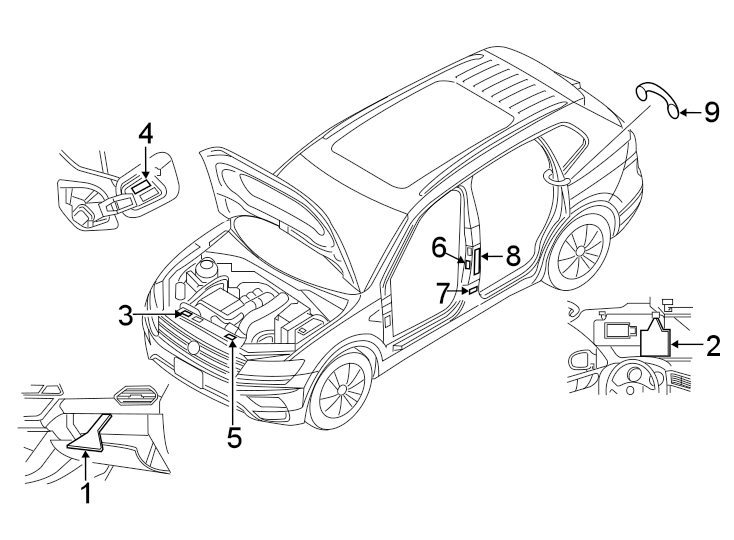 4
9
6
8
7
3
2
5
1