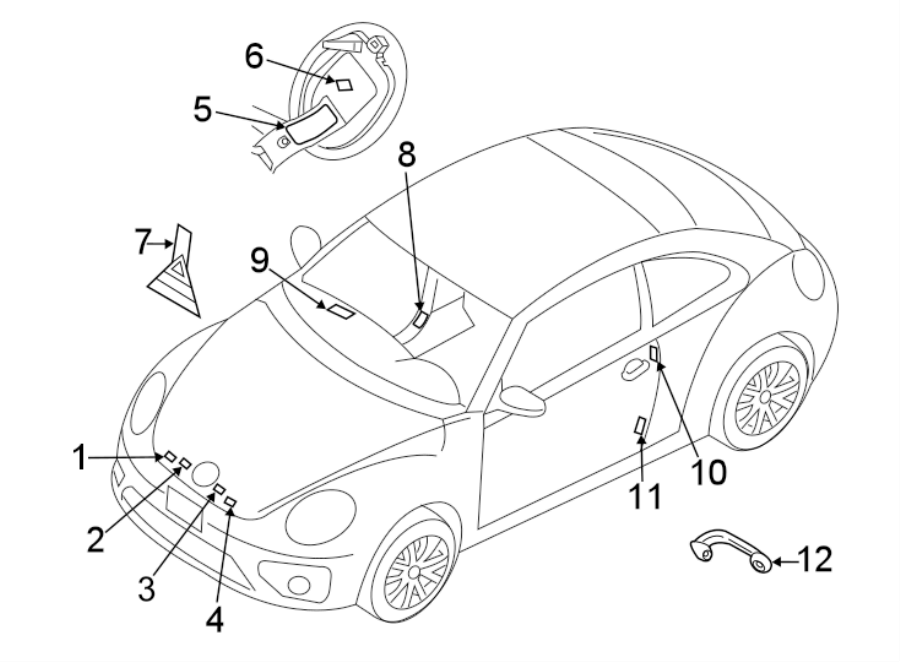 6
5
8
7
9
1
2
3
4
10
11
12