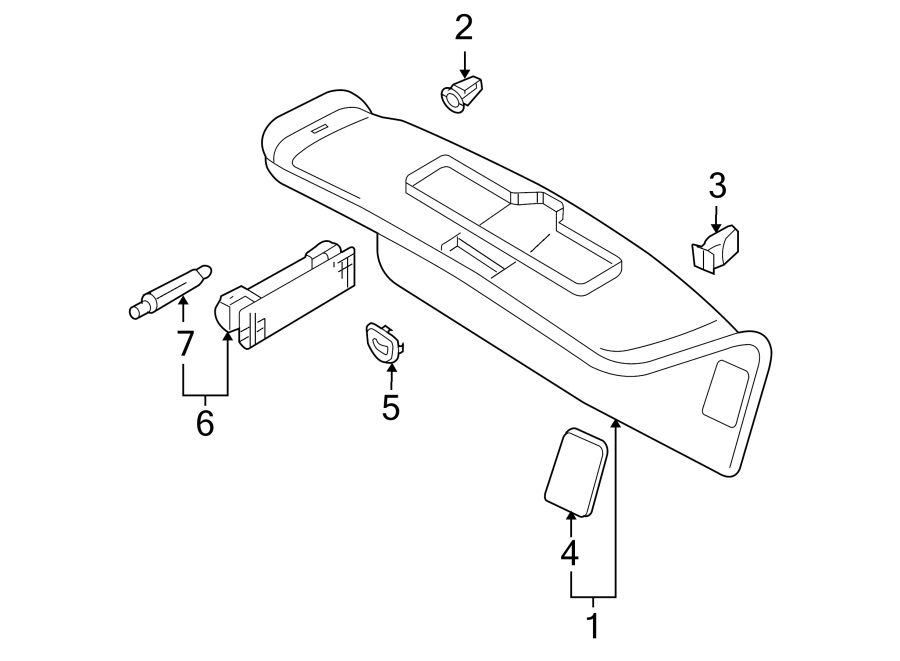 2
3
7
6
5
4
1