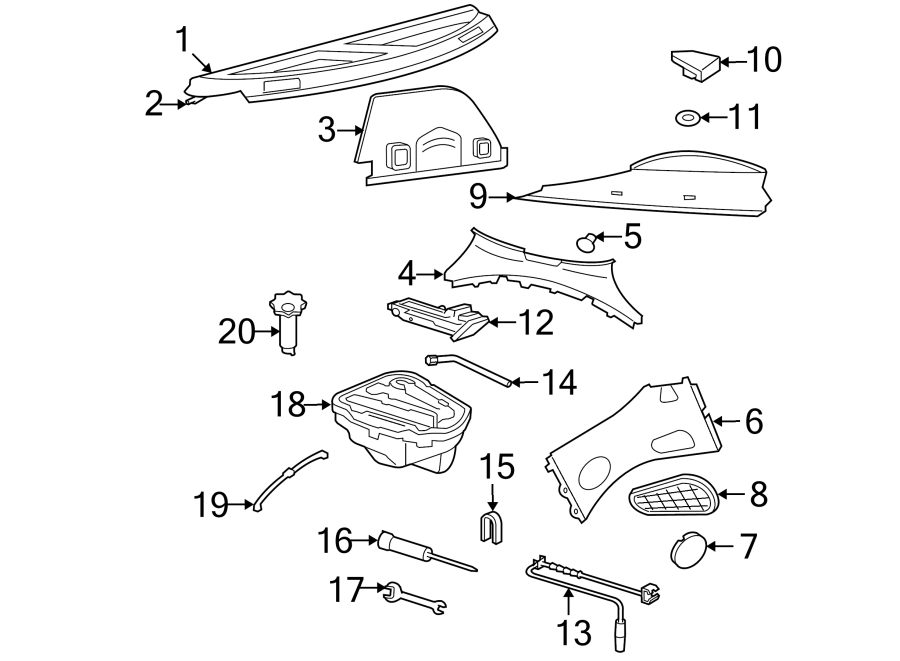 1
2
3
10
11
9
5
4
20
12
14
18
6
15
8
19
16
7
17
13