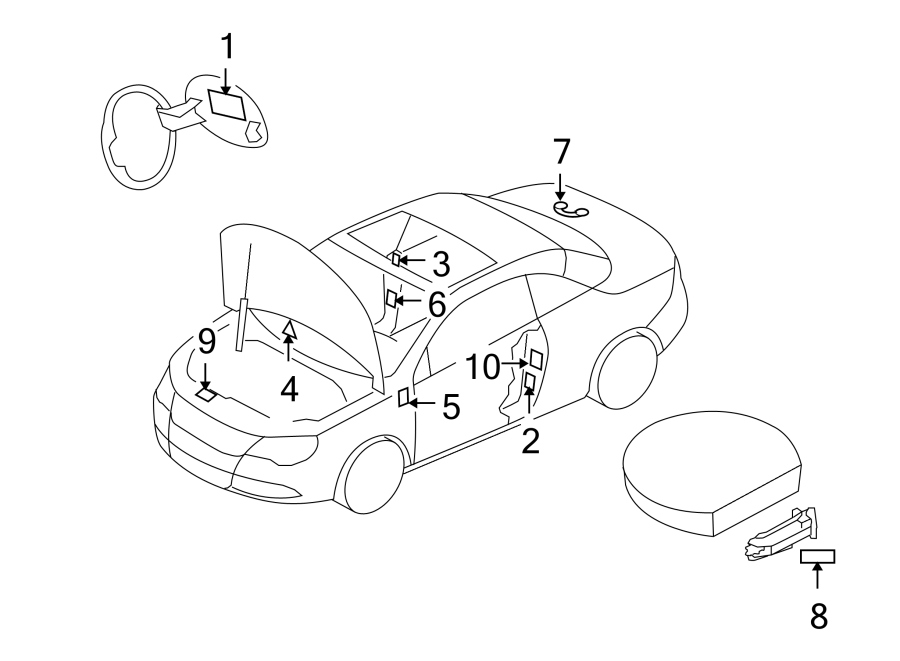 1
7
3
6
9
4
10
5
2
8