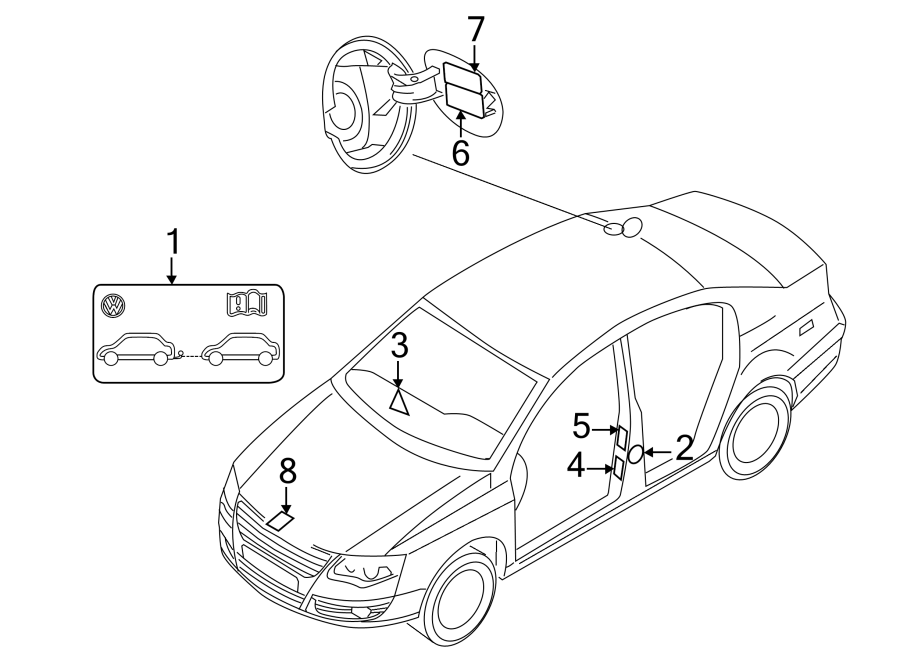 7
6
1
3
5
2
4
8