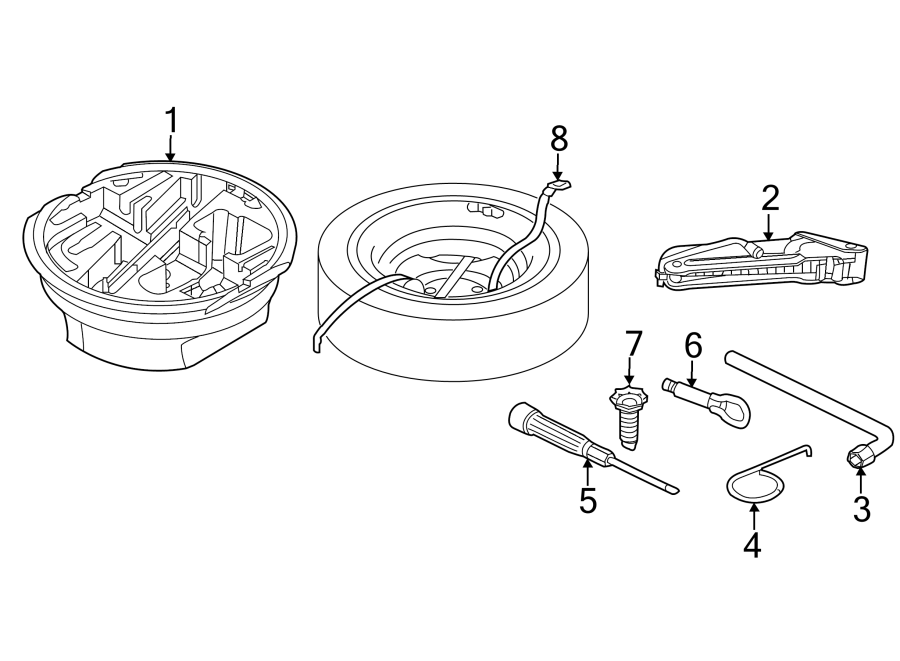 1
8
2
7
6
5
4
3