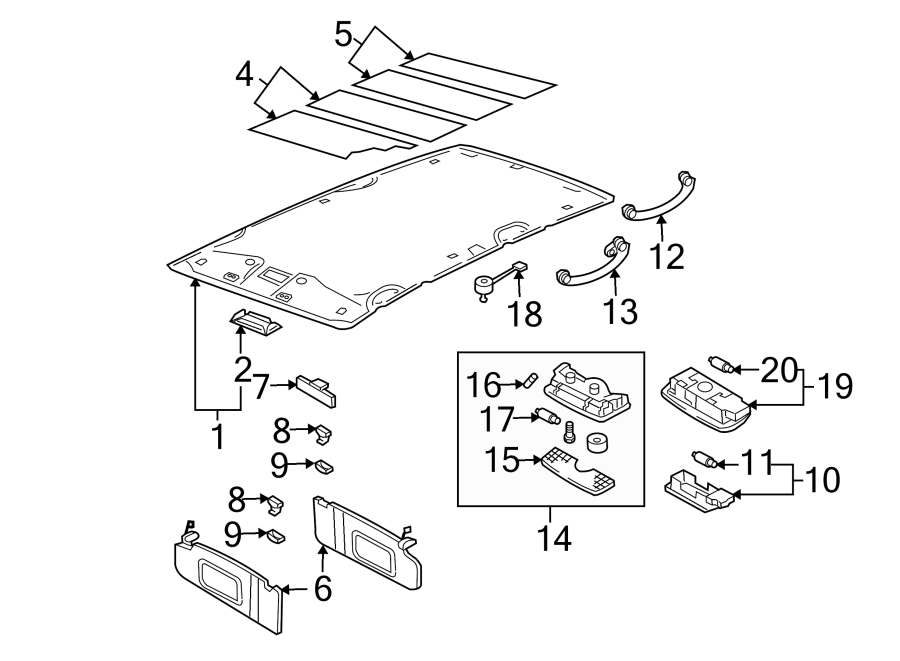 5
4
12
13
18
2
7
1
8
9
8
9
6
16
17
15
14
20
19
11
10