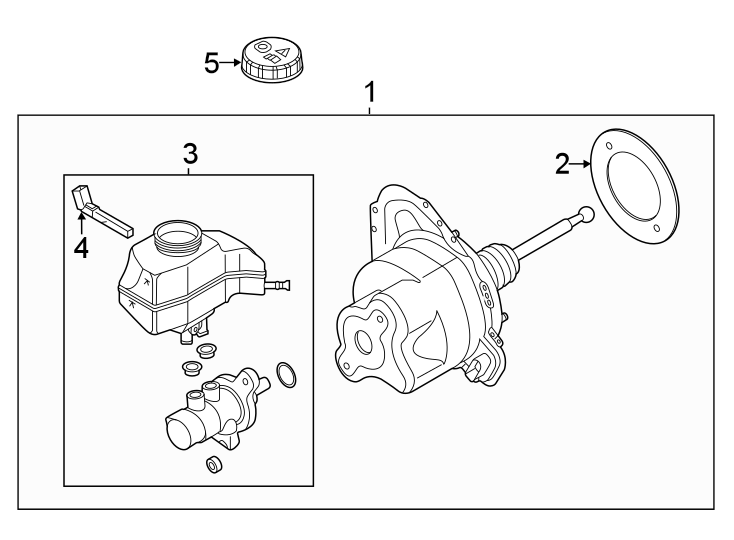 5
1
3
2
4