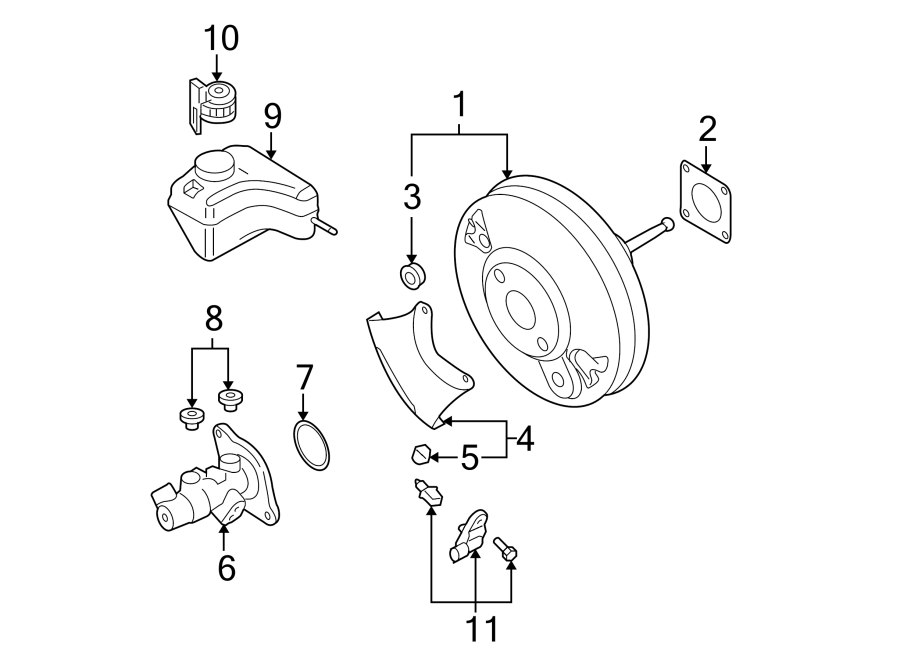 10
9
1
2
3
8
7
4
5
6
11