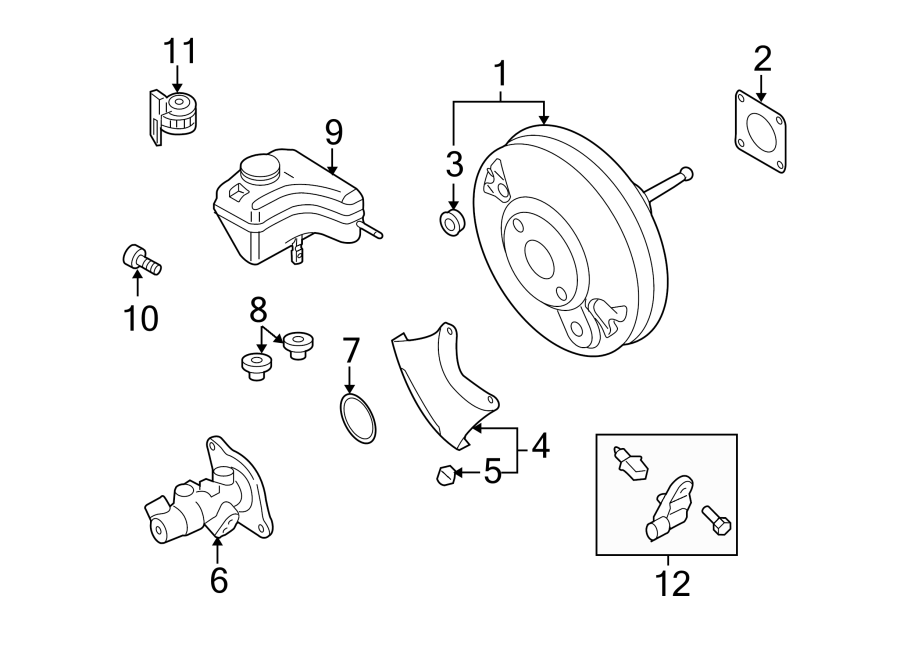 11
1
2
9
3
10
8
7
4
5
6
12