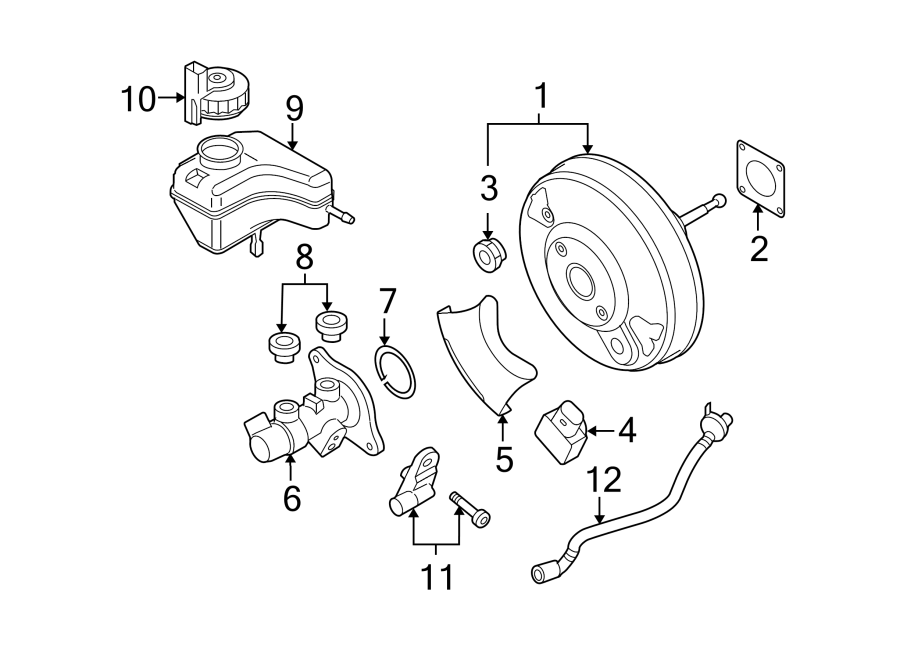 10
9
1
3
2
8
7
4
5
6
12
11