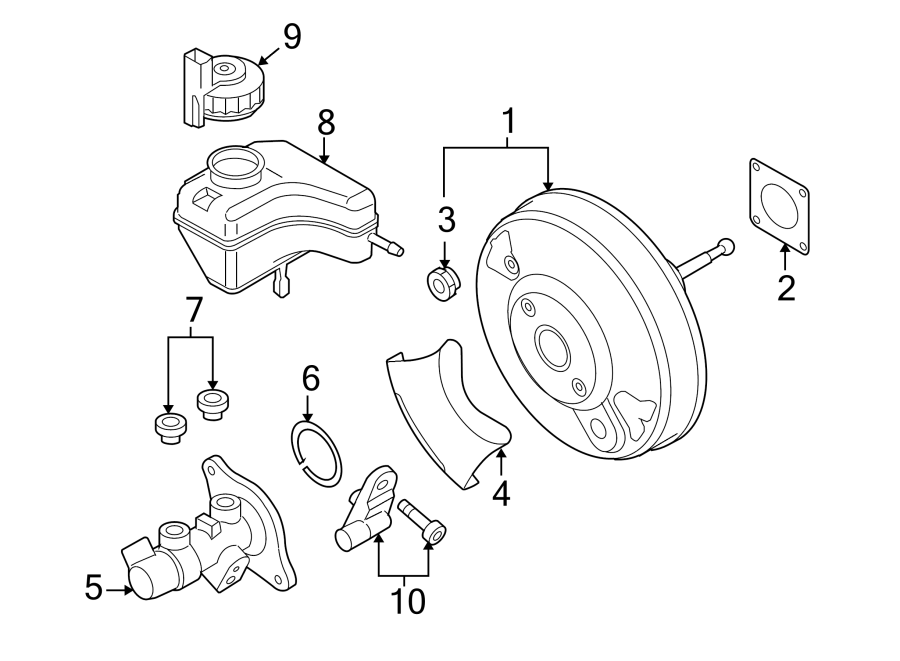 9
8
1
3
2
7
6
4
5
10