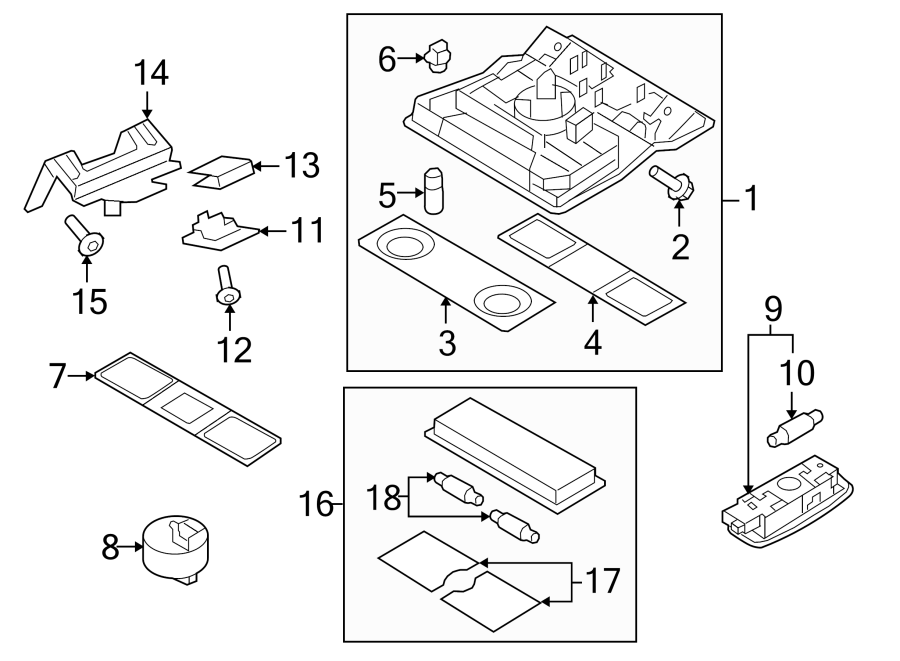 14
13
11
15
12
7
8
6
5
1
2
3
4
9
10
16
18
17