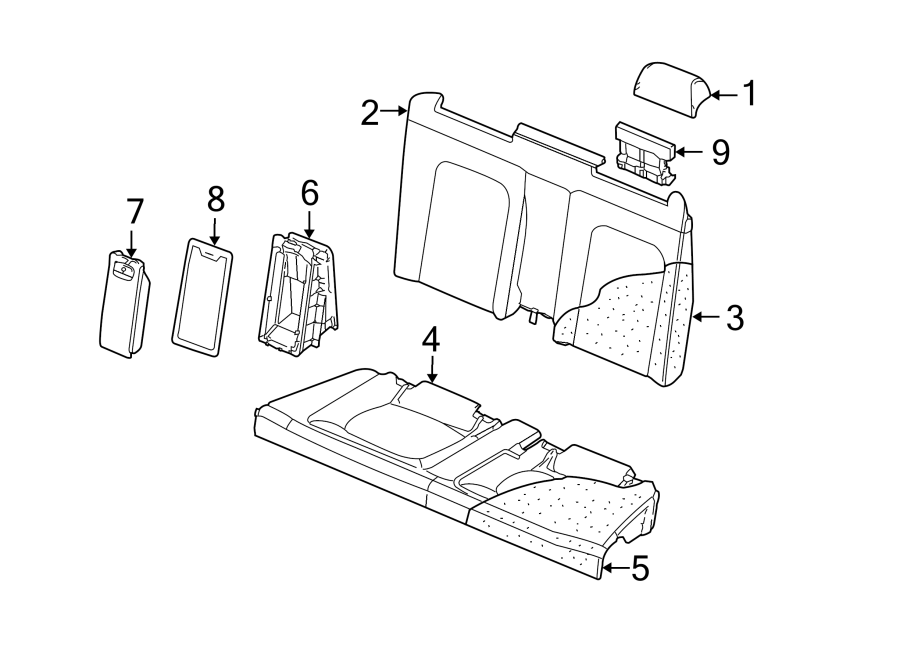 1
2
9
7
8
6
3
4
5