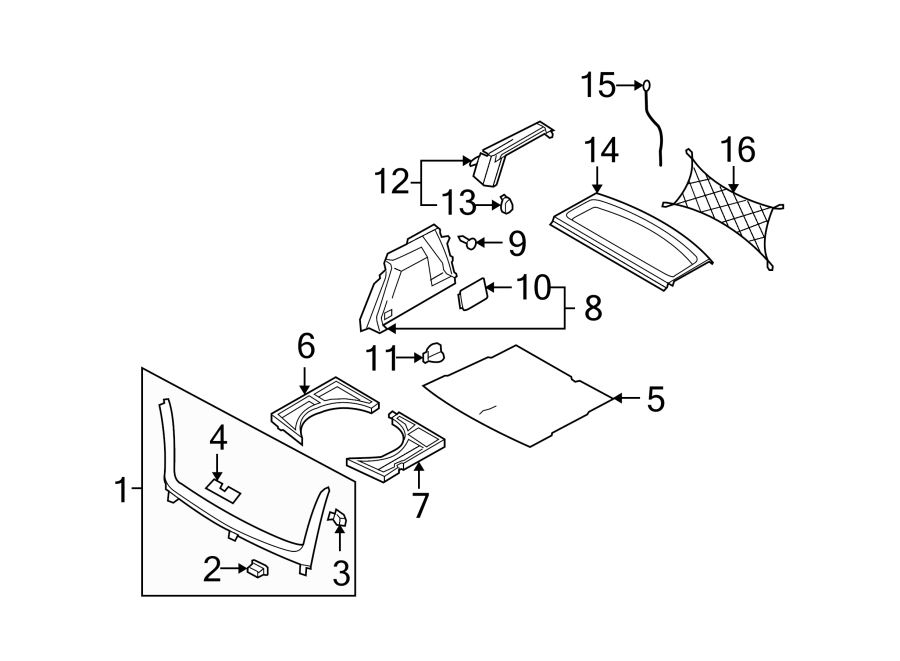 15
14
16
12
13
9
10
8
6
11
5
4
1
7
2
3