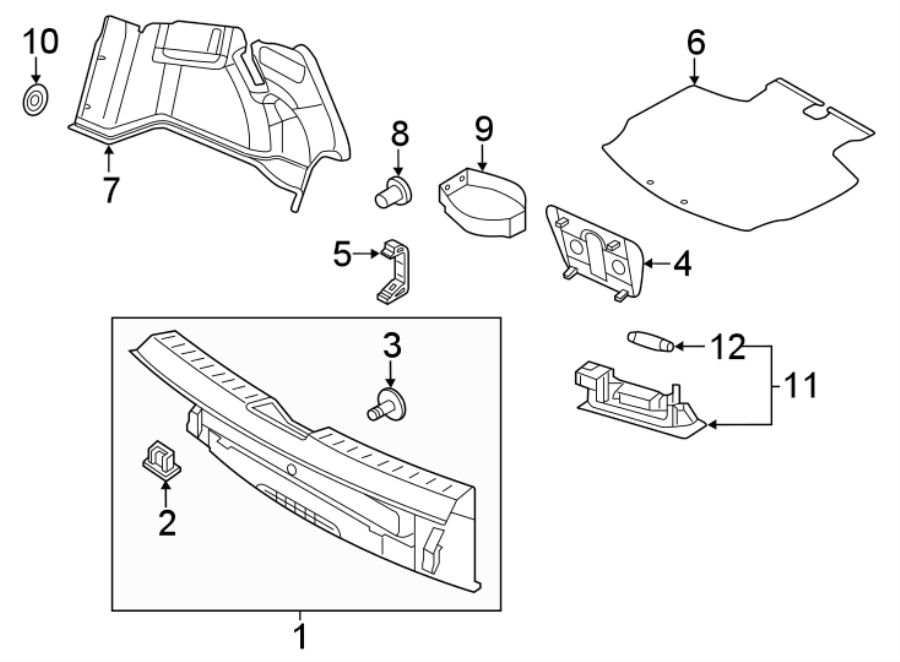 10
7
8
9
6
5
4
3
12
11
2
1