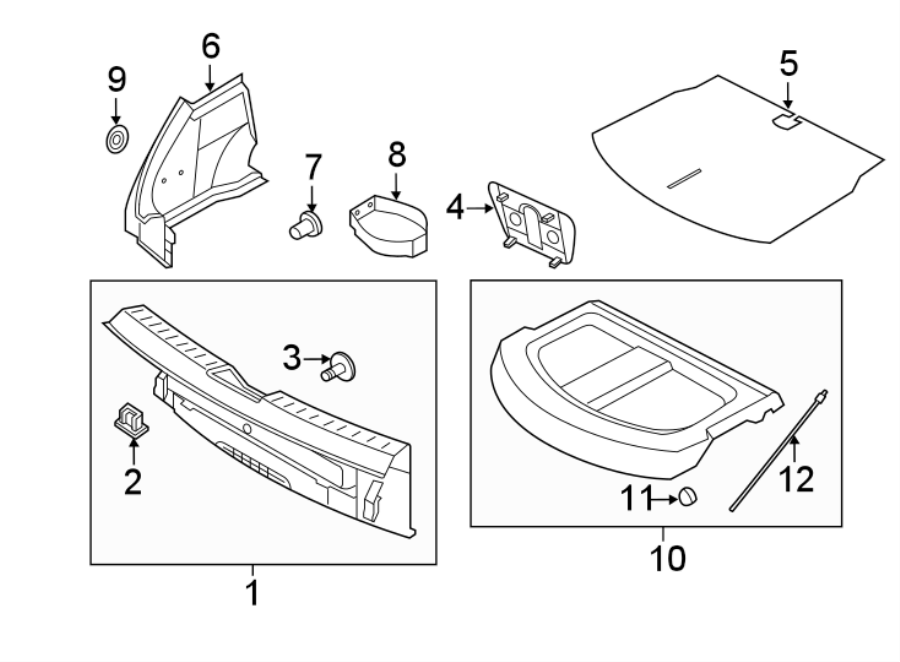 9
6
7
8
4
5
3
2
1
11
12
10