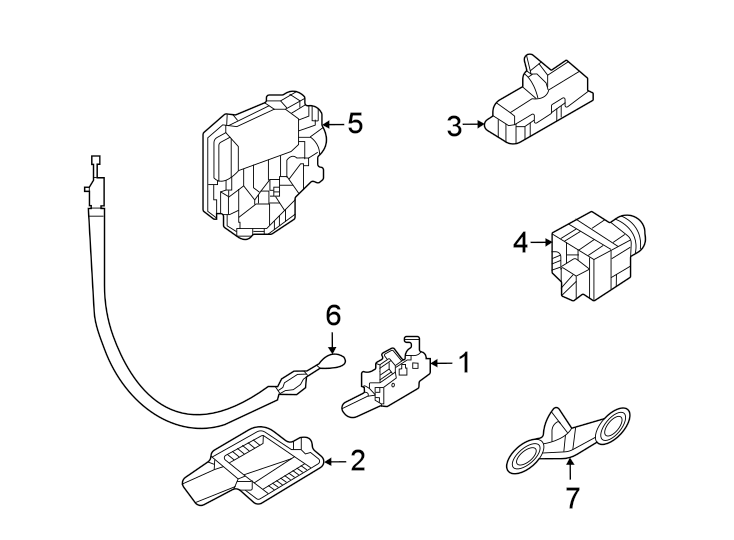 5
3
4
6
1
2
7